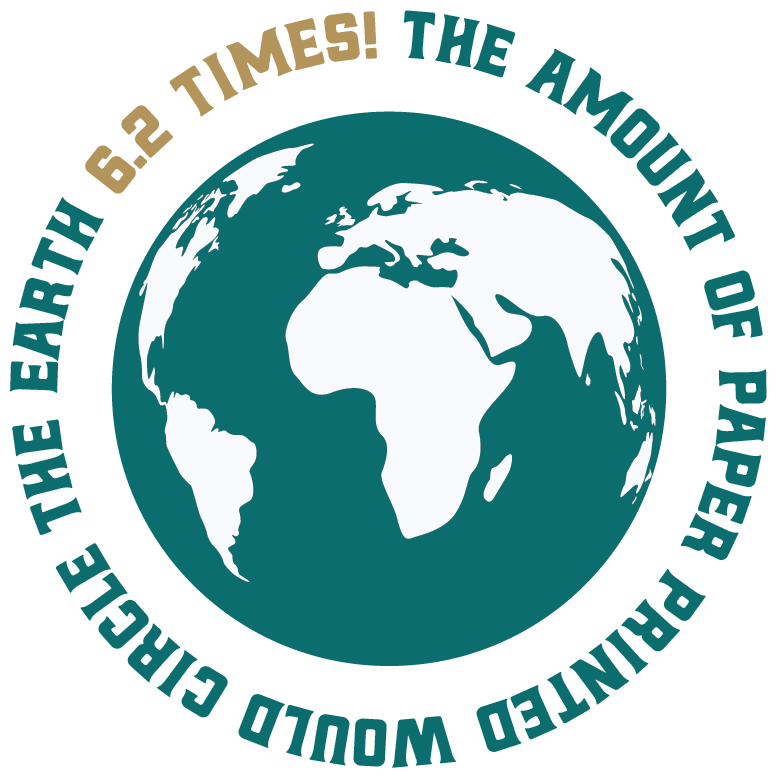 THE AMOUNT OF PAPER PRINTED WOULD CIRCLE THE EARTH 6.2 TIMES!