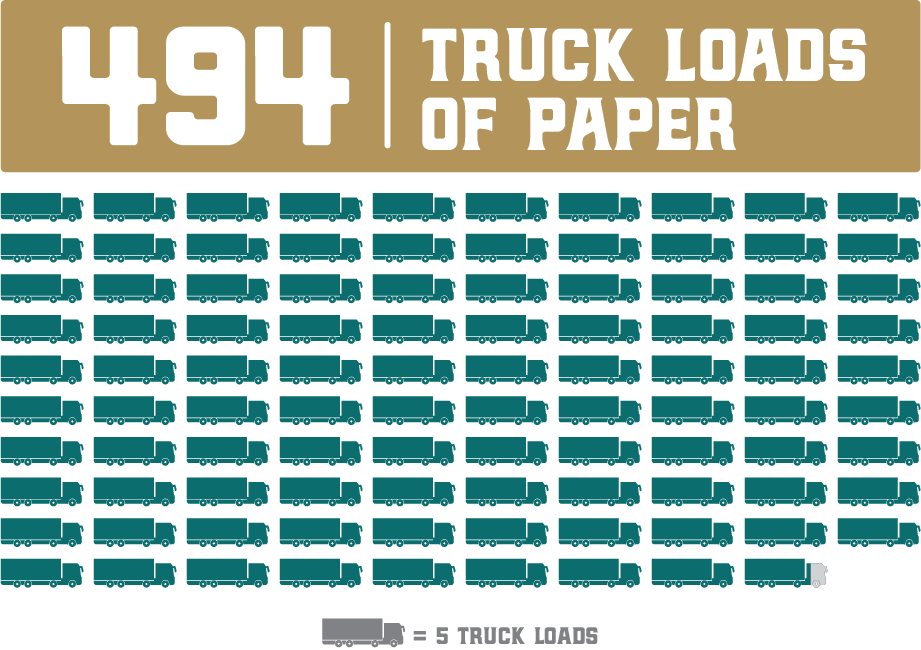 494 | TRUCK LOADS OF PAPER

= 5 TRUCK LOADS