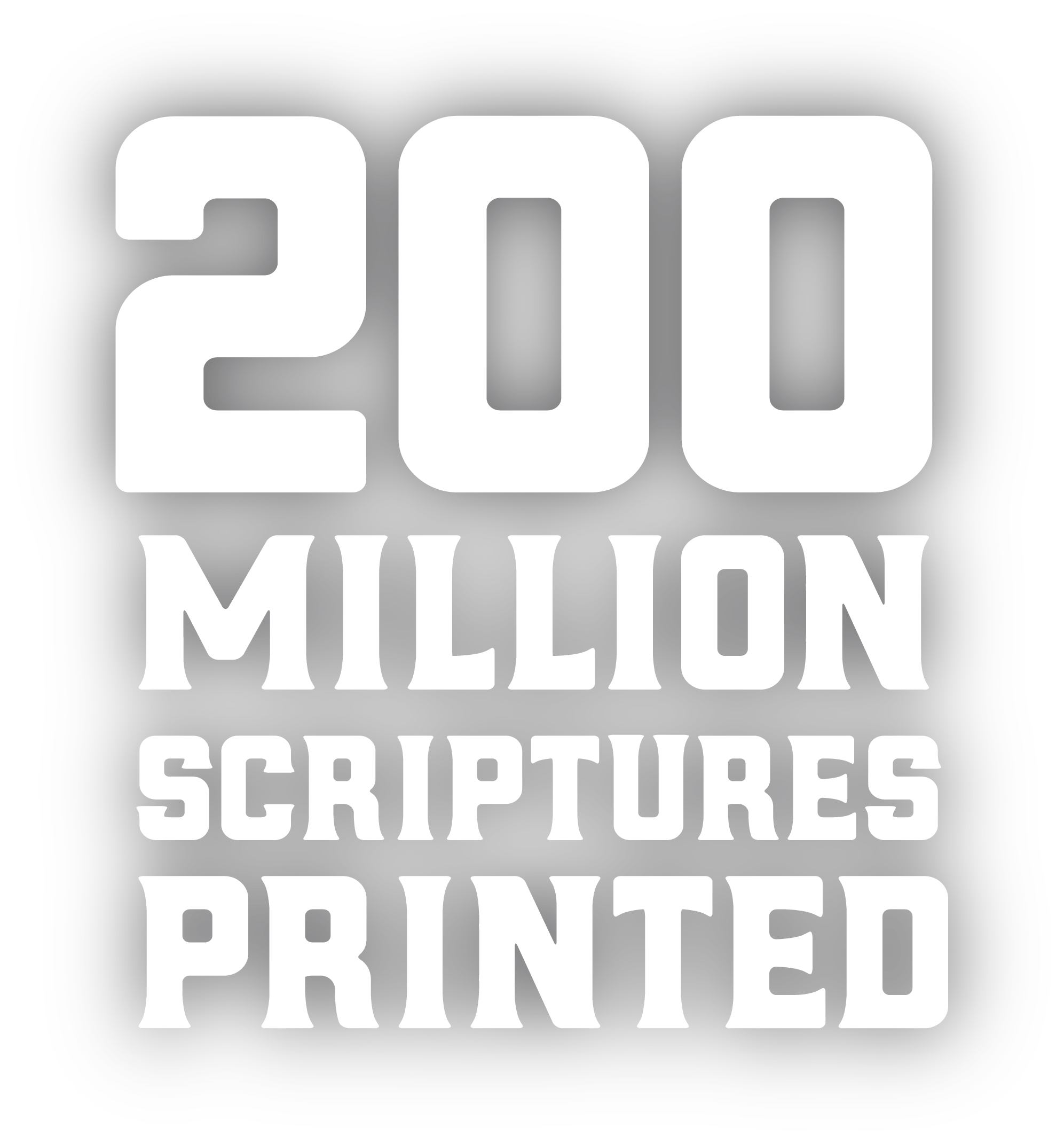 200
MILLION
SCRIPTURES
PRINTED