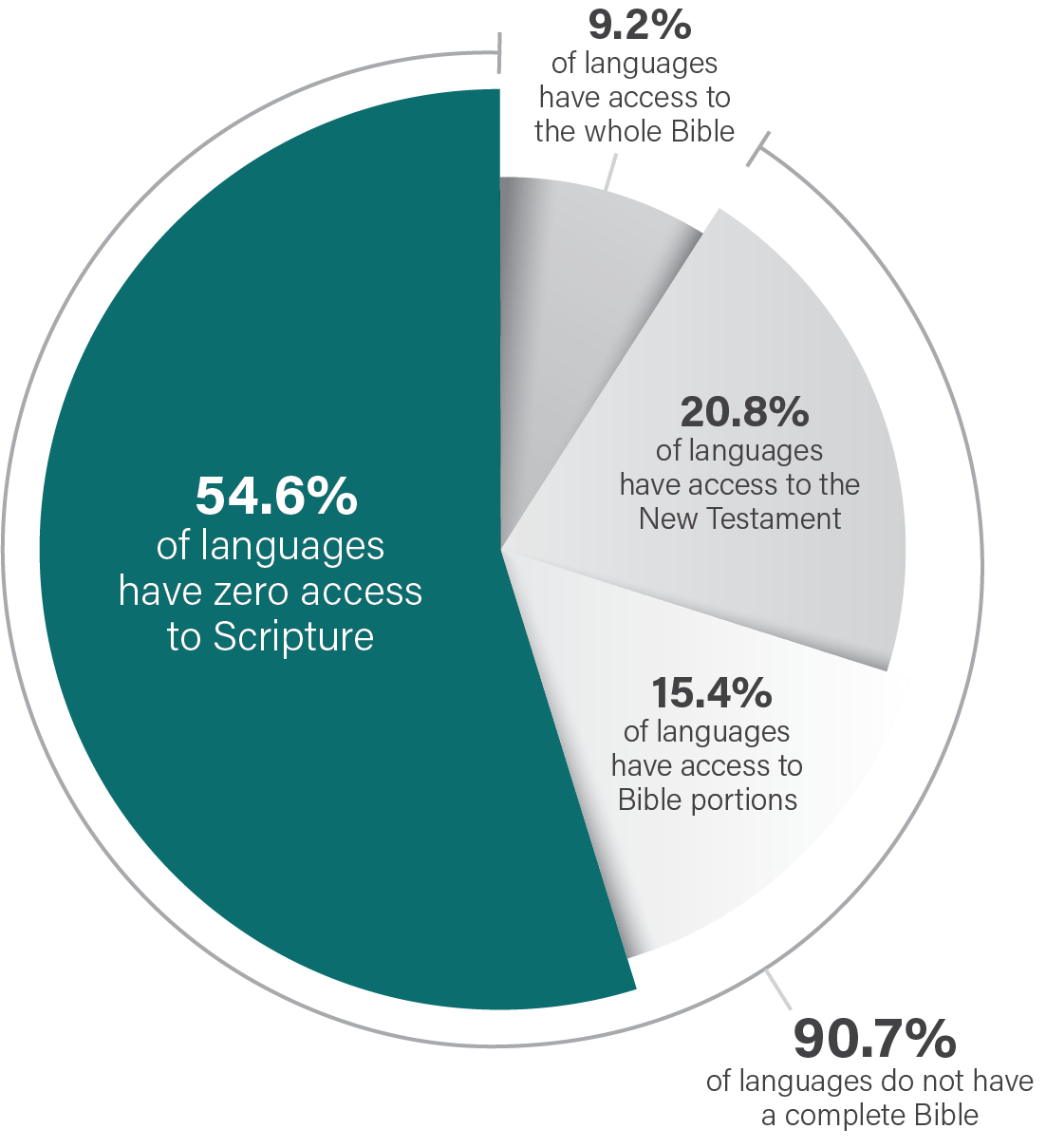 9.2%
of languages have access to the whole Bible

54.6%
of languages have zero access to Scripture

20.8%
of languages have access to the New Testament

15.4%
of languages have access to Bible portions

90.7%
of languages do not have a complete Bible