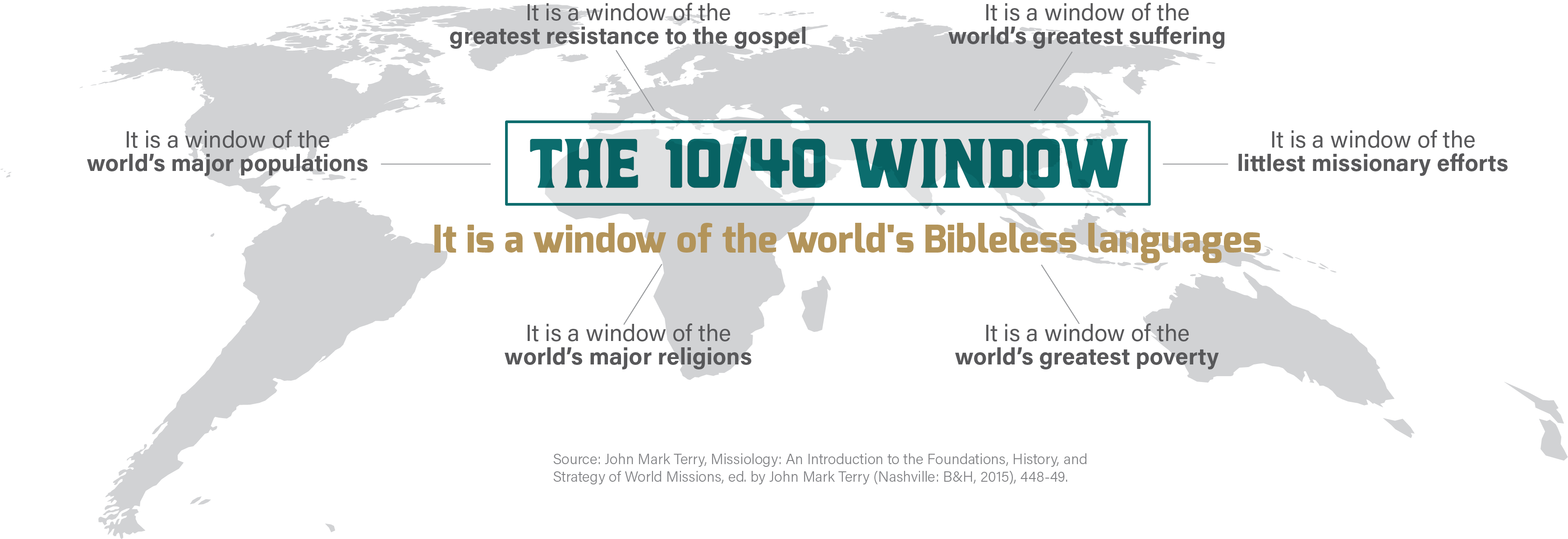 It is a window of the
greatest resistance to the gospel

It is a window of the
world's greatest suffering

It is a window of the
world's major populations

THE 10/40 WINDOW

It is a window of the
littlest missionary efforts

It is a window of the world's Bibleless languages

It is a window of the
world's major religions

It is a window of the
world's greatest poverty

Source: John Mark Terry, Missiology: An Introduction to the Foundations, History, and Strategy of World Missions, ed. by John Mark Terry (Nashville: B&H, 2015), 448-49.